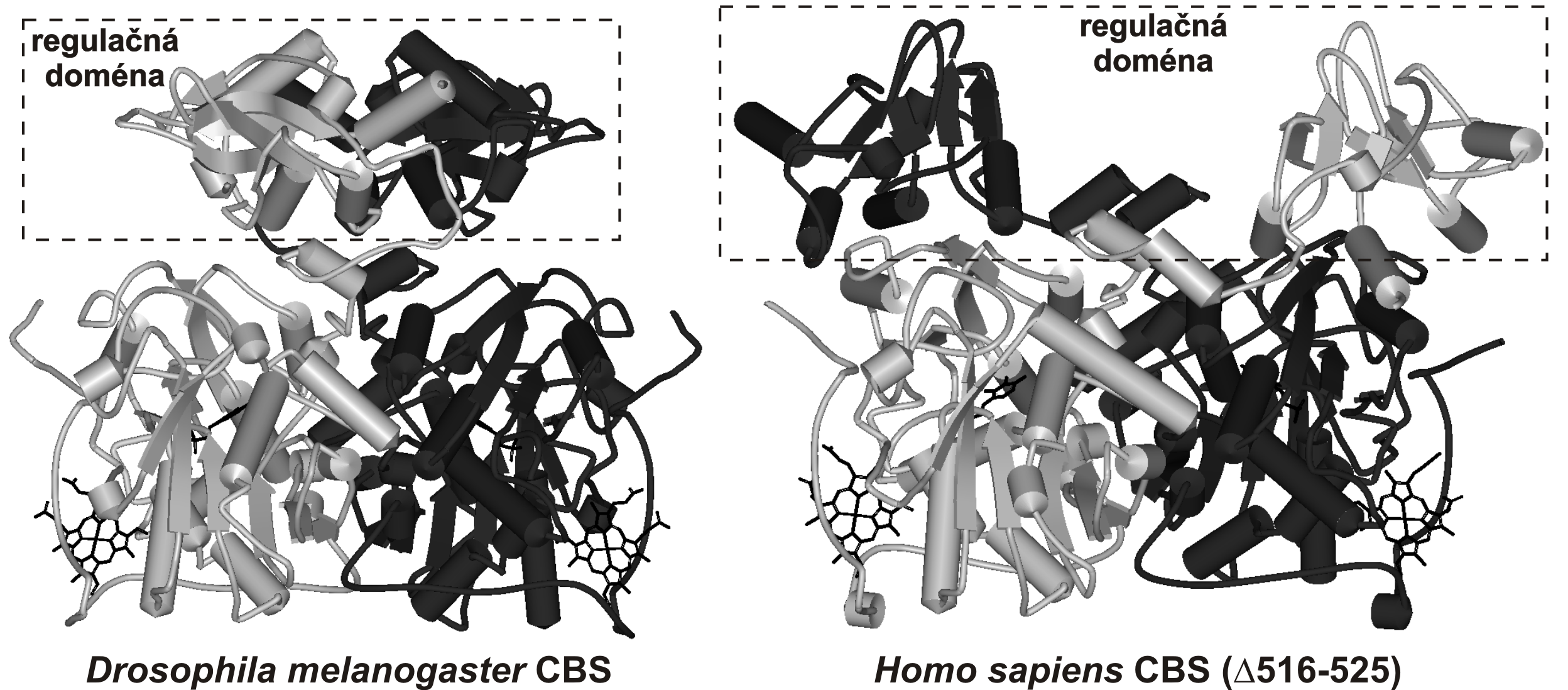 regulačná doména

regulačná doména

Drosophila melanogaster CBS

Homo sapiens CBS ($\Delta$516-525)